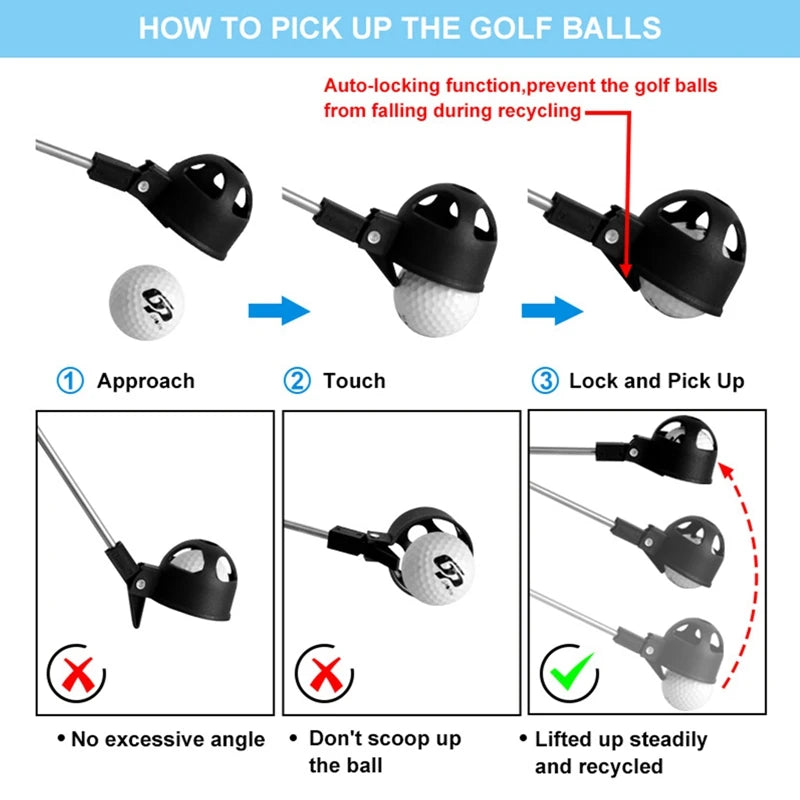 HOW TO PICK UP THE GOLF BALLS

Auto-locking function,prevent the golf balls from falling during recycling

① Approach

② Touch

③ Lock and Pick Up

• No excessive angle

• Don't scoop up the ball

• Lifted up steadily and recycled