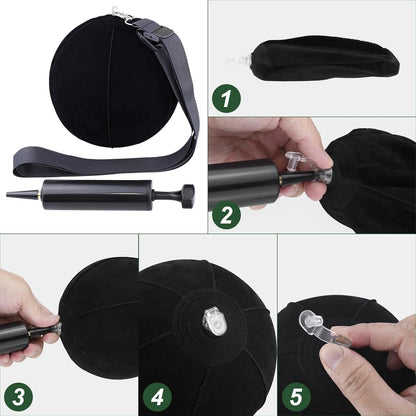 1

2

3

4

5